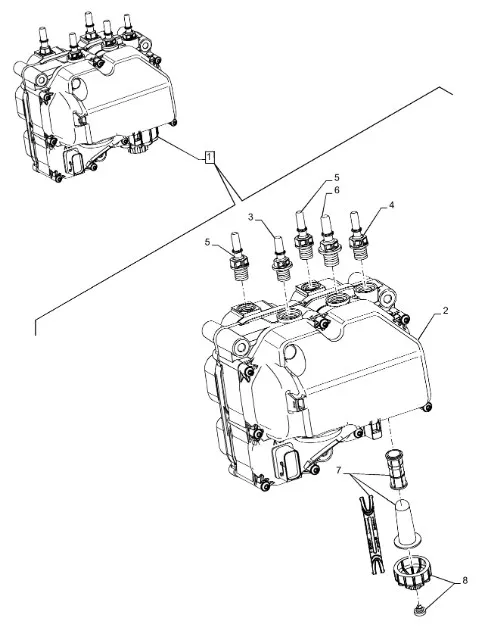 1
5
6
3
4
5
2
7
8