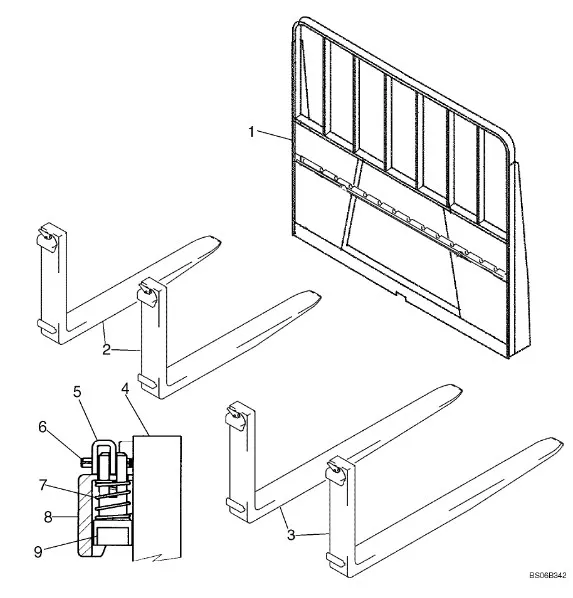 1
2
5
4
6
7
8
9
3
BS06B342